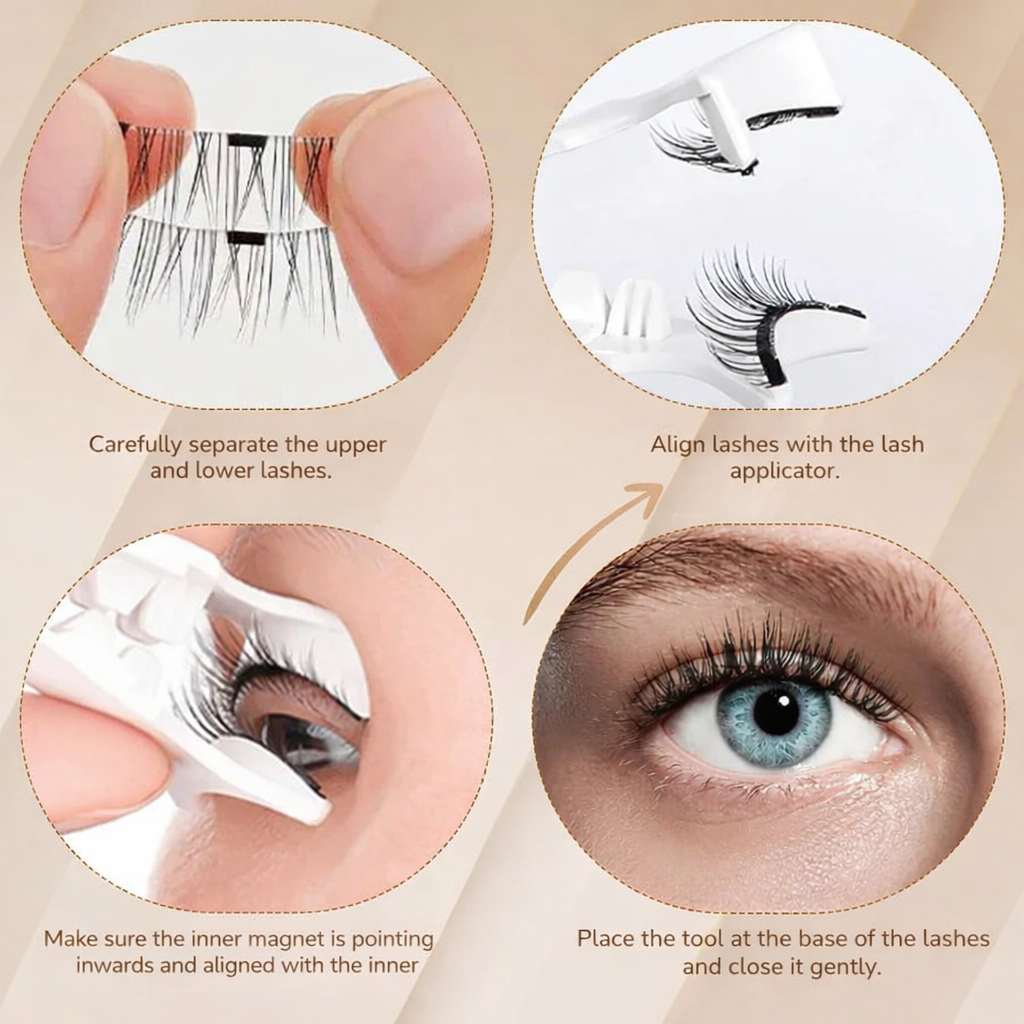 Carefully separate the upper and lower lashes.

Align lashes with the lash applicator.

Make sure the inner magnet is pointing inwards and aligned with the inner

Place the tool at the base of the lashes and close it gently.