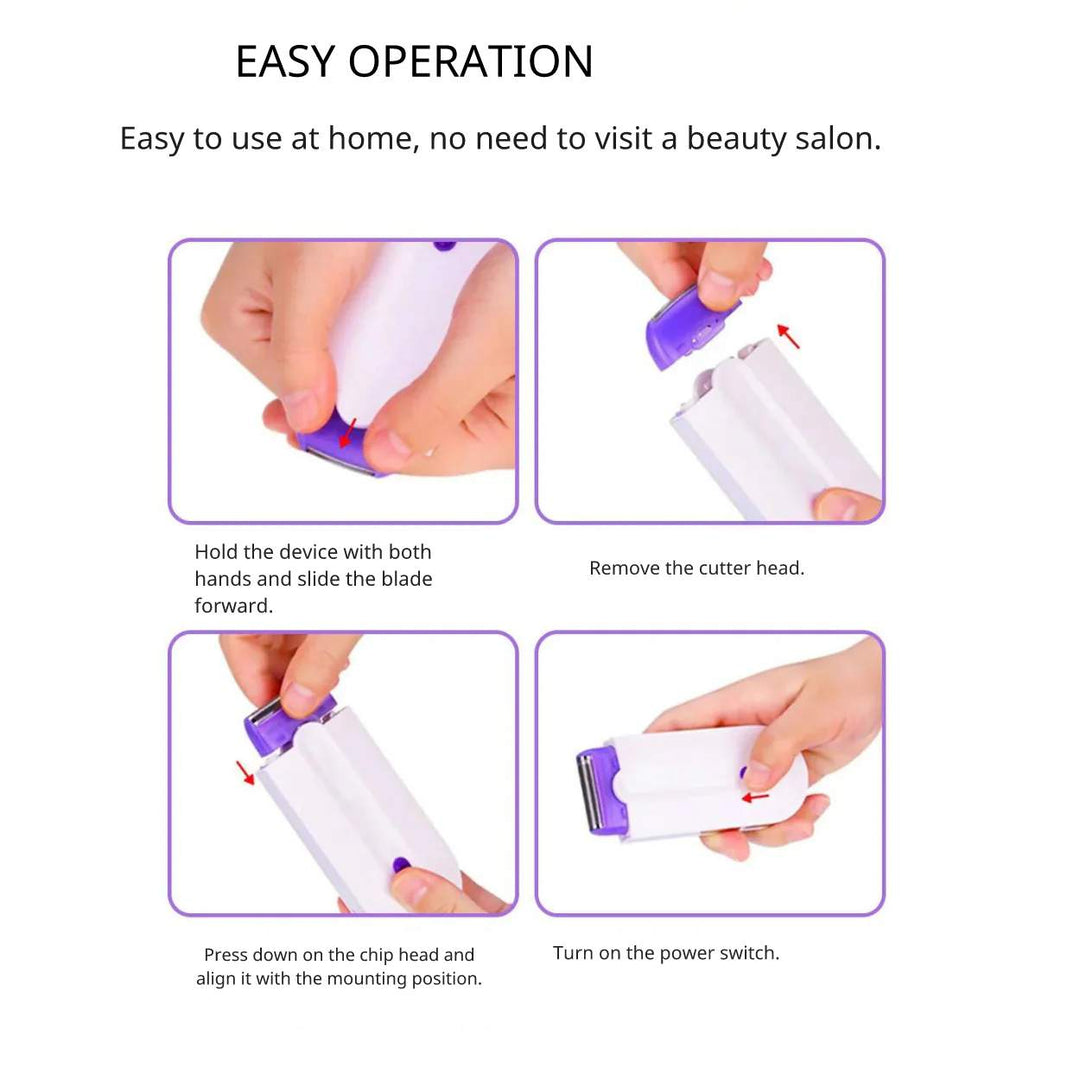 EASY OPERATION

Easy to use at home, no need to visit a beauty salon.

Hold the device with both hands and slide the blade forward.

Remove the cutter head.

Press down on the chip head and align it with the mounting position.

Turn on the power switch.